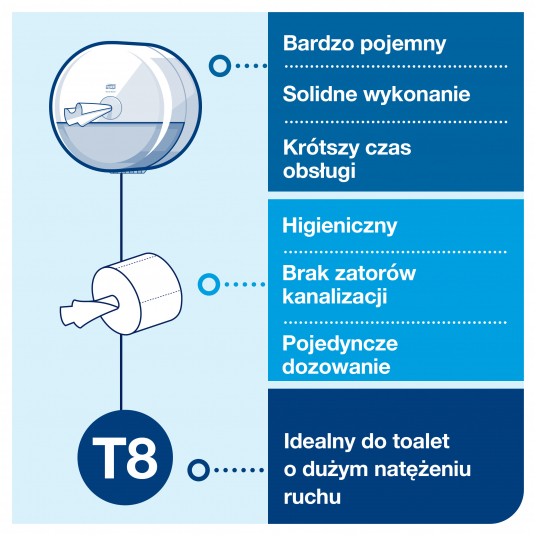 Bardzo pojemny

Solidne wykonanie

Krótszy czas obsługi

Higieniczny

Brak zatorów kanalizacji

Pojedyncze dozowanie

T8

Idealny do toalet o dużym natężeniu ruchu