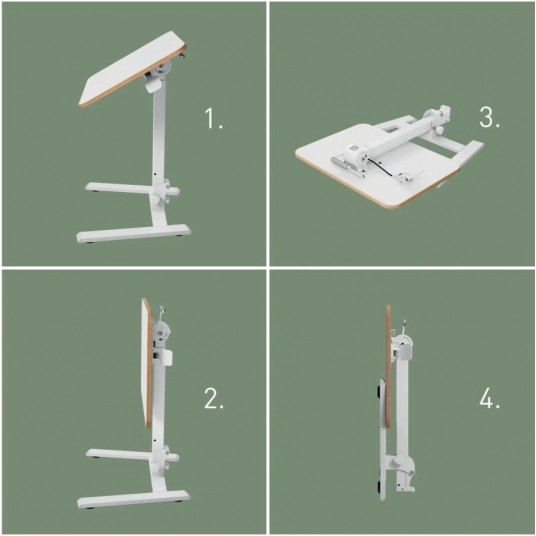 1.

3.

2.

4.